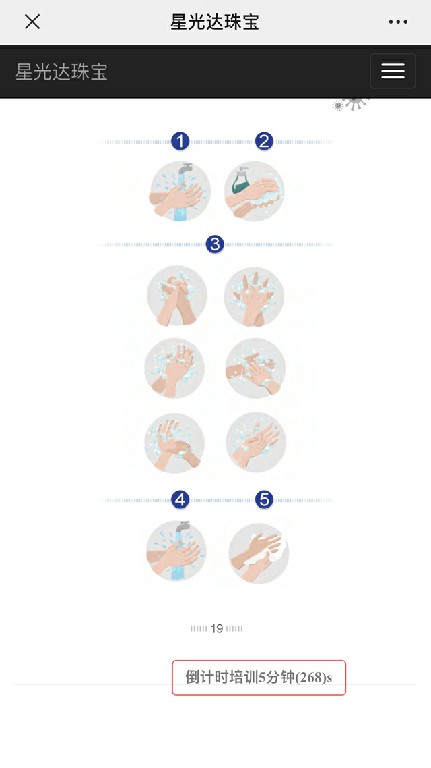 星光达珠宝

星光达珠宝

1 2

3

4 5

19

倒计时培训5分钟(268)s